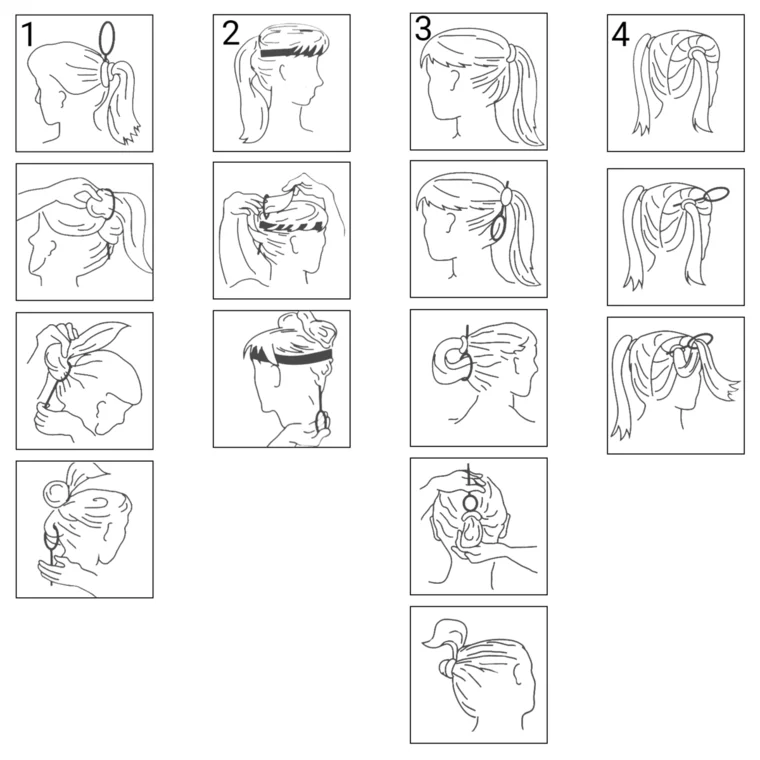 1

2

3

4